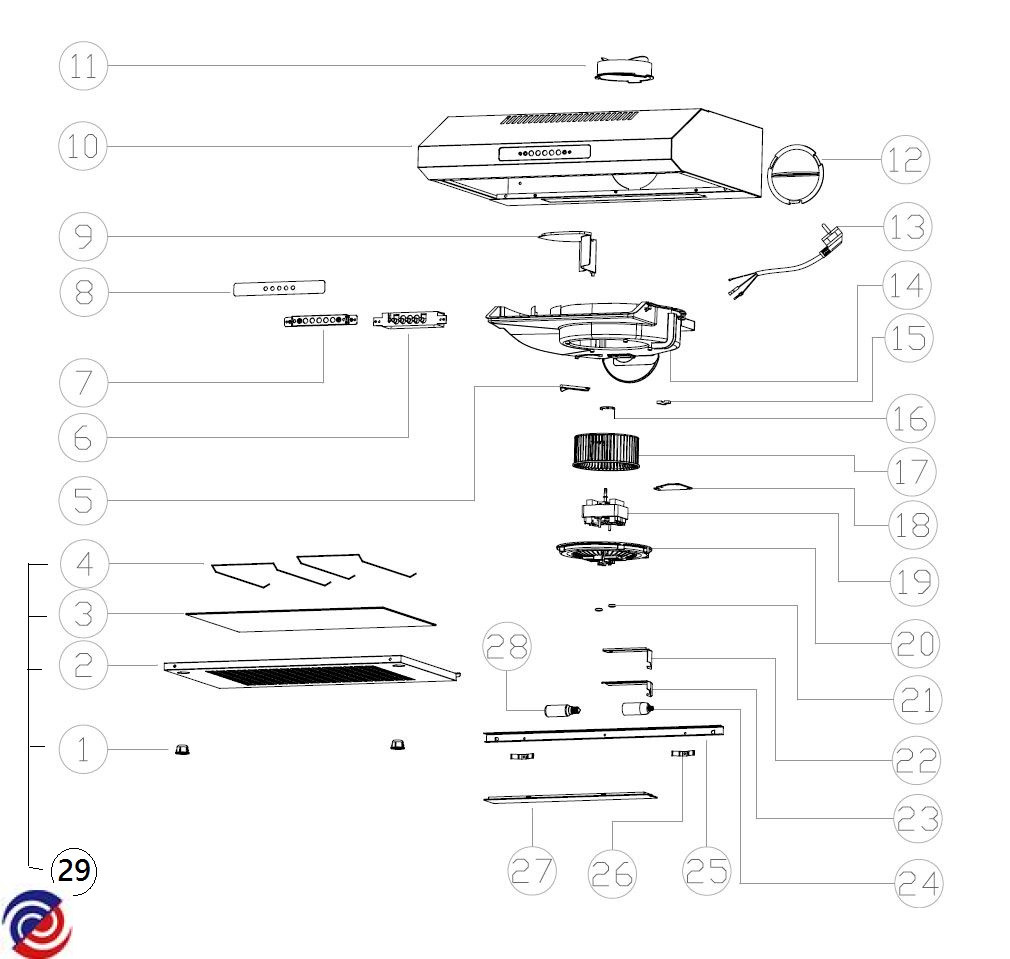 11
10
12
9
13
8
14
15
7
6
16
17
5
18
19
4
3
20
28
2
21
1
22
23
29
27
26
25
24